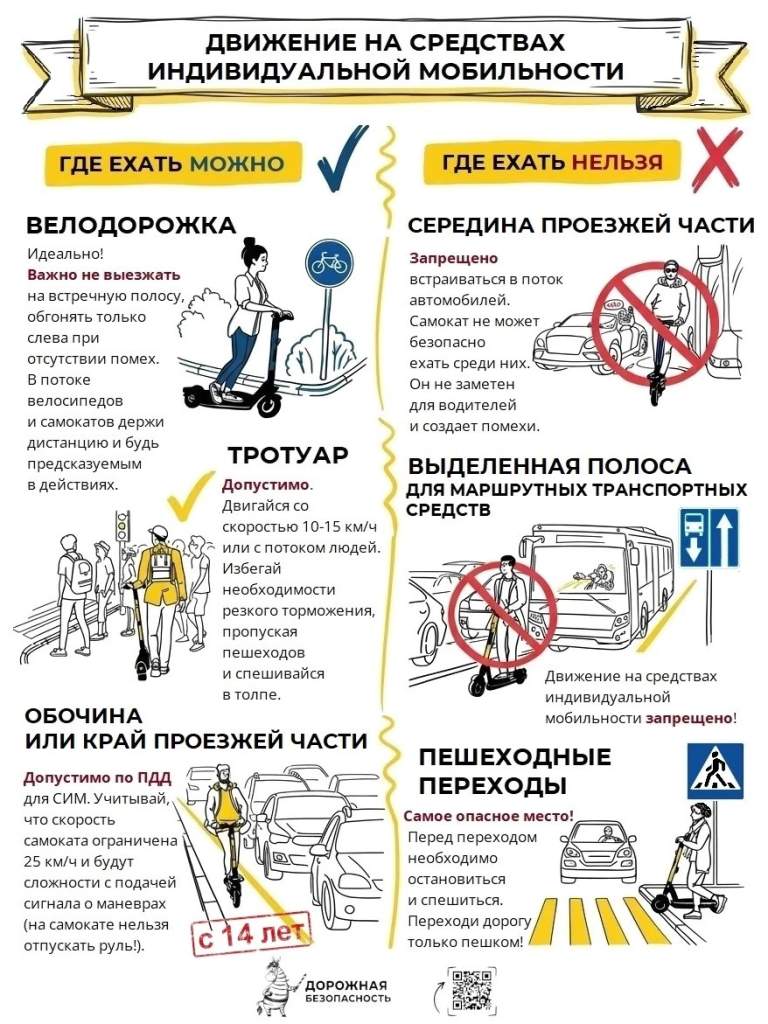 ДВИЖЕНИЕ НА СРЕДСТВАХ ИНДИВИДУАЛЬНОЙ МОБИЛЬНОСТИ

ГДЕ ЕХАТЬ МОЖНО

ВЕЛОДОРОЖКА

Идеально! Важно не выезжать на встречную полосу, обгонять только слева при отсутствии помех. В потоке велосипедов и самокатов держи дистанцию и будь предсказуемым в действиях.

ТРОТУАР

Допустимо. Двигайся со скоростью 10-15 км/ч или с потоком людей. Избегай необходимости резкого торможения, пропуская пешеходов и спешивайся в толпе.

ОБОЧИНА ИЛИ КРАЙ ПРОЕЗЖЕЙ ЧАСТИ

Допустимо по ПДД для СИМ. Учитывай, что скорость самоката ограничена 25 км/ч и будут сложности с подачей сигнала о маневрах (на самокате нельзя отпускать руль!).

с 14 лет

ГДЕ ЕХАТЬ НЕЛЬЗЯ

СЕРЕДИНА ПРОЕЗЖЕЙ ЧАСТИ

Запрещено встраиваться в поток автомобилей. Самокат не может безопасно ехать среди них. Он не заметен для водителей и создает помехи.

ВЫДЕЛЕННАЯ ПОЛОСА ДЛЯ МАРШРУТНЫХ ТРАНСПОРТНЫХ СРЕДСТВ

Движение на средствах индивидуальной мобильности запрещено!

ПЕШЕХОДНЫЕ ПЕРЕХОДЫ

Самое опасное место! Перед переходом необходимо остановиться и спешиться. Переходи дорогу только пешком!

ДОРОЖНАЯ БЕЗОПАСНОСТЬ